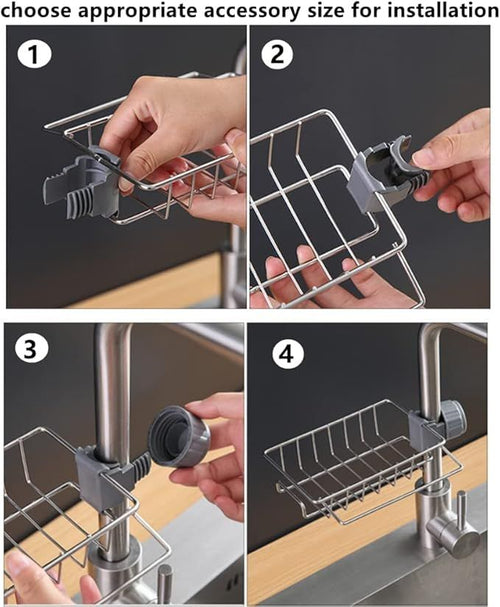 choose appropriate accessory size for installation

1

2

3

4