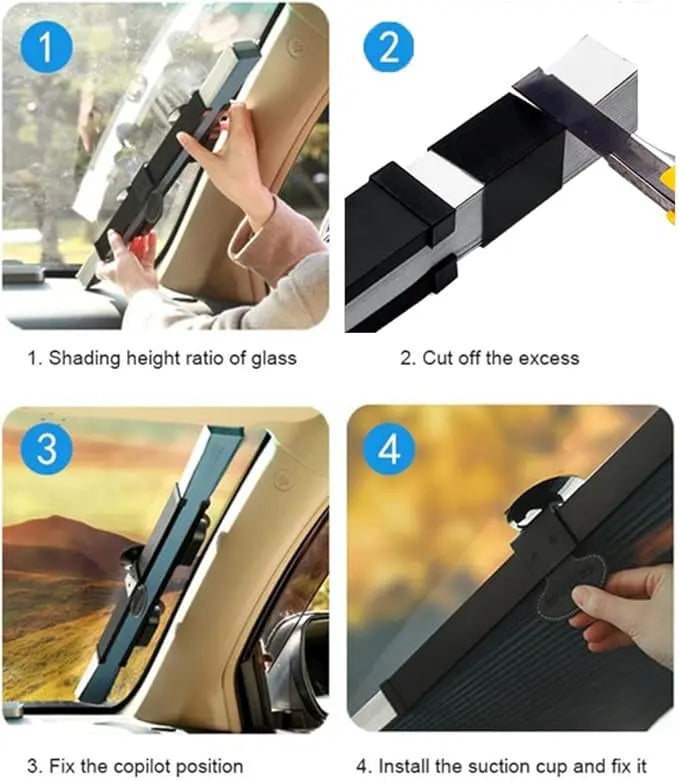 1

2

1. Shading height ratio of glass

2. Cut off the excess

3

4

3. Fix the copilot position

4. Install the suction cup and fix it