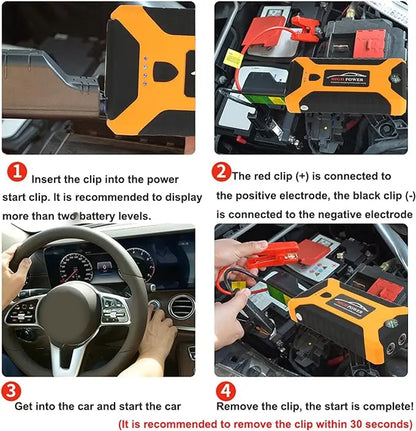 HIGH POWER

1 Insert the clip into the power start clip. It is recommended to display more than two battery levels.

2 The red clip (+) is connected to the positive electrode, the black clip (-) is connected to the negative electrode

HIGH POWER

3 Get into the car and start the car

4 Remove the clip, the start is complete!
(It is recommended to remove the clip within 30 seconds)